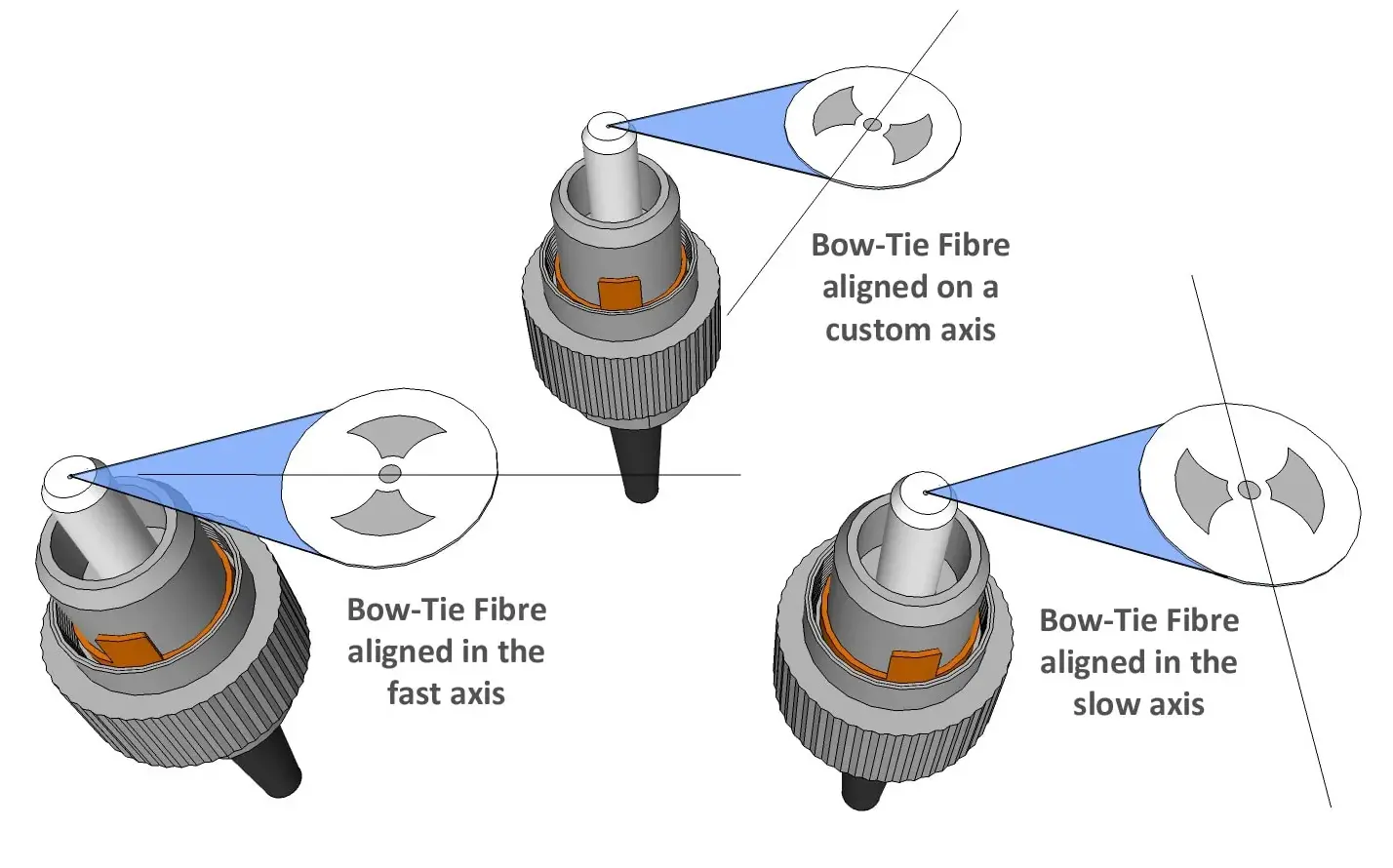 Bow-Tie Fibre aligned on a custom axis

Bow-Tie Fibre aligned in the fast axis

Bow-Tie Fibre aligned in the slow axis